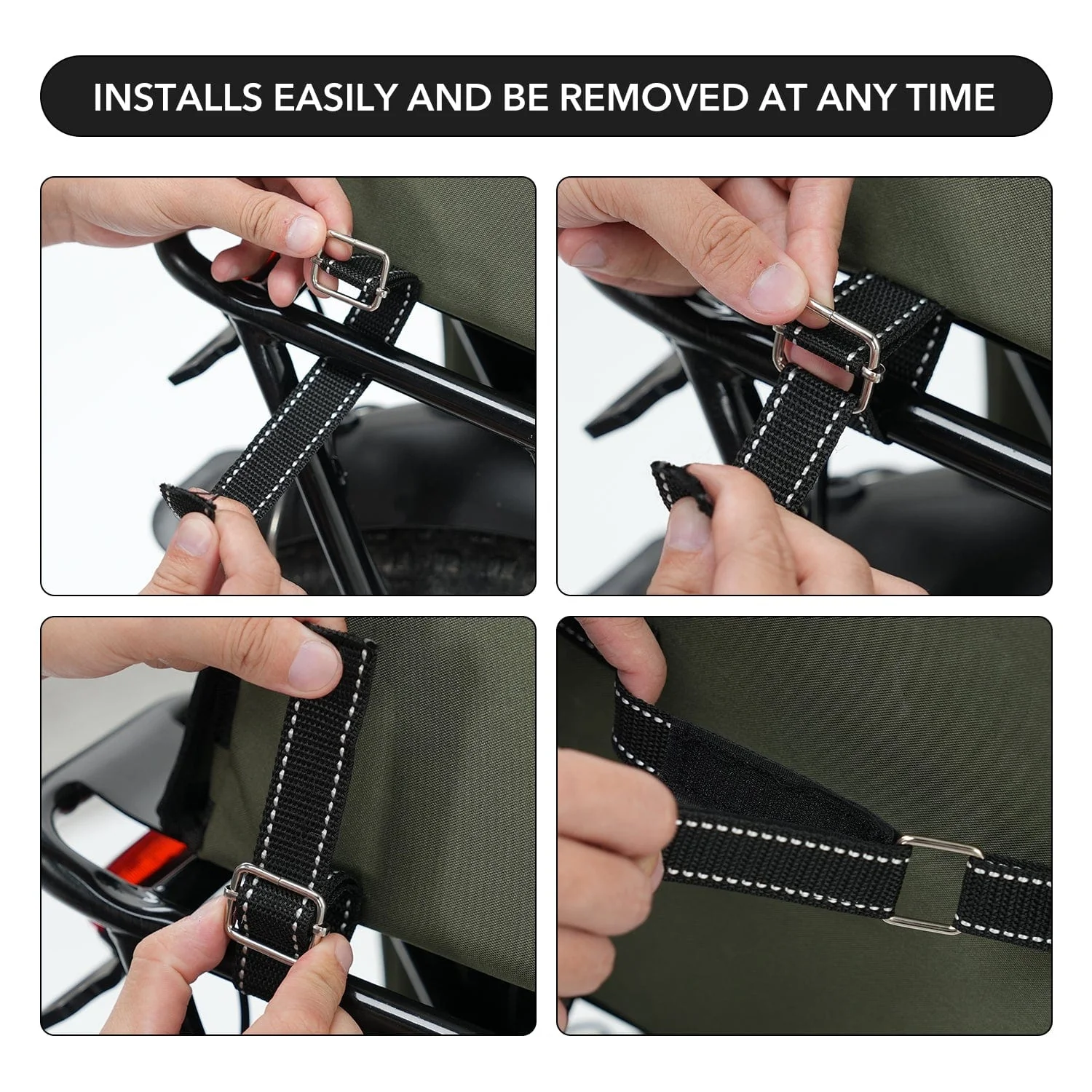 INSTALLS EASILY AND BE REMOVED AT ANY TIME